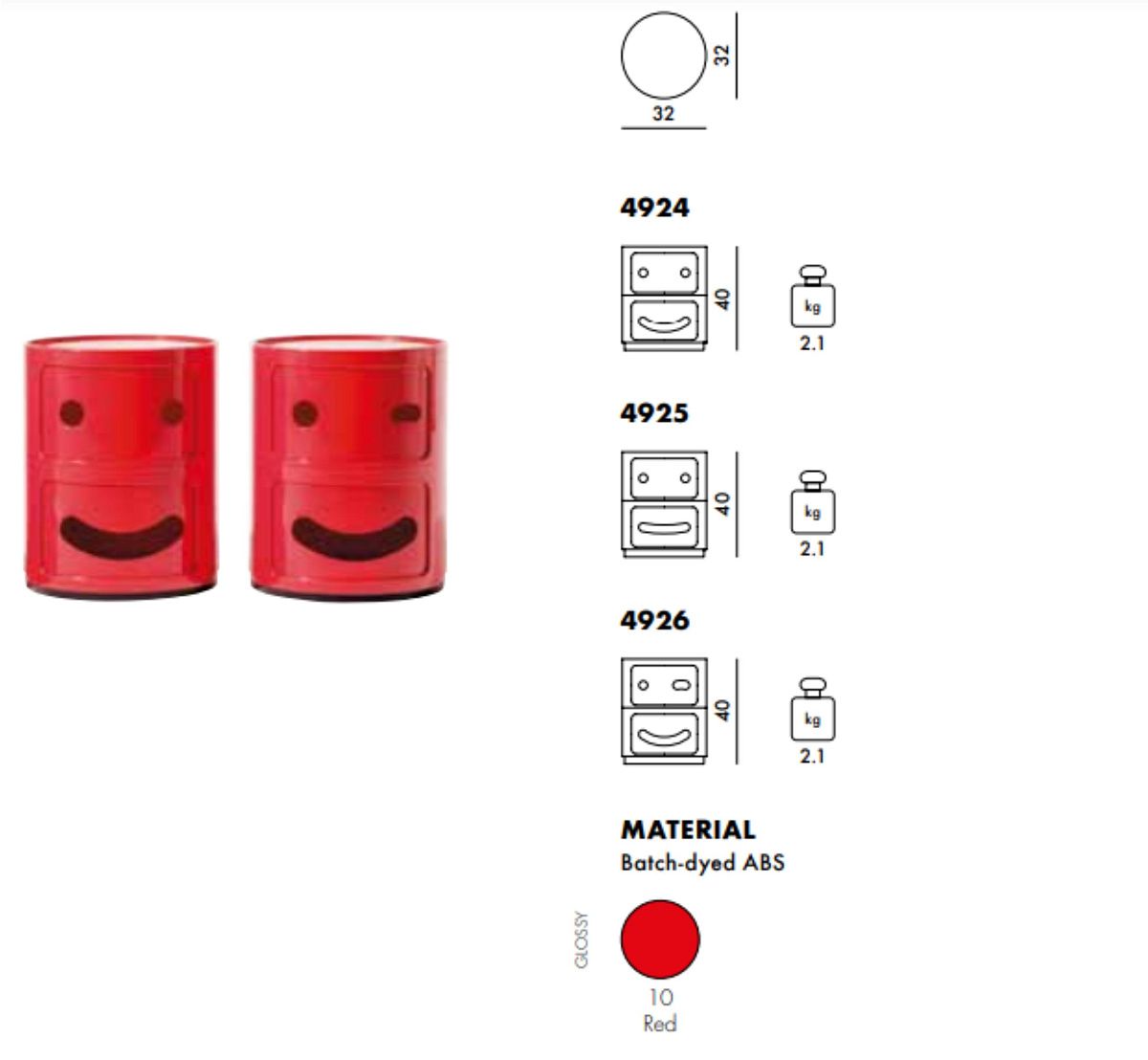 32

32

4924

40

kg

2.1

4925

40

kg

2.1

4926

40

kg

2.1

MATERIAL
Batch-dyed ABS

GLOSSY

10
Red